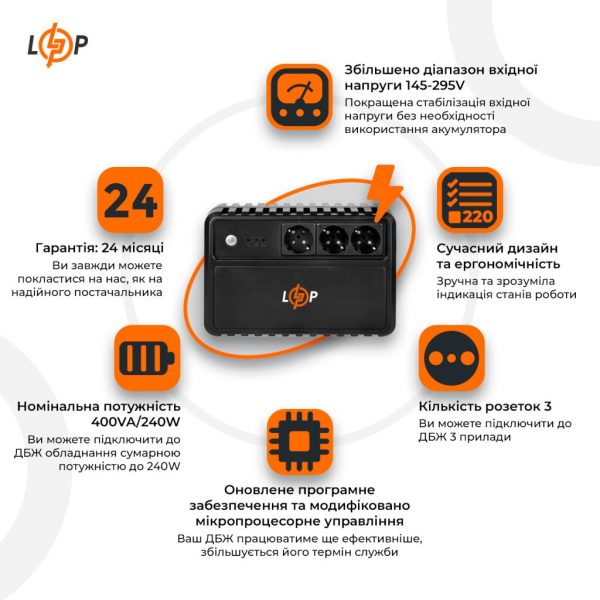 LP

Збільшено діапазон вхідної напруги 145-295V
Покращена стабілізація вхідної напруги без необхідності використання акумулятора

24

Гарантія: 24 місяці
Ви завжди можете покластися на нас, як на надійного постачальника

220

Сучасний дизайн та ергономічність
Зручна та зрозуміла індикація станів роботи

LP

Номінальна потужність 400VA/240W
Ви можете підключити до ДБЖ обладнання сумарною потужністю до 240W

Кількість розеток 3
Ви можете підключити до ДБЖ 3 прилади

Оновлене програмне забезпечення та модифіковано мікропроцесорне управління
Ваш ДБЖ працюватиме ще ефективніше, збільшується його термін служби